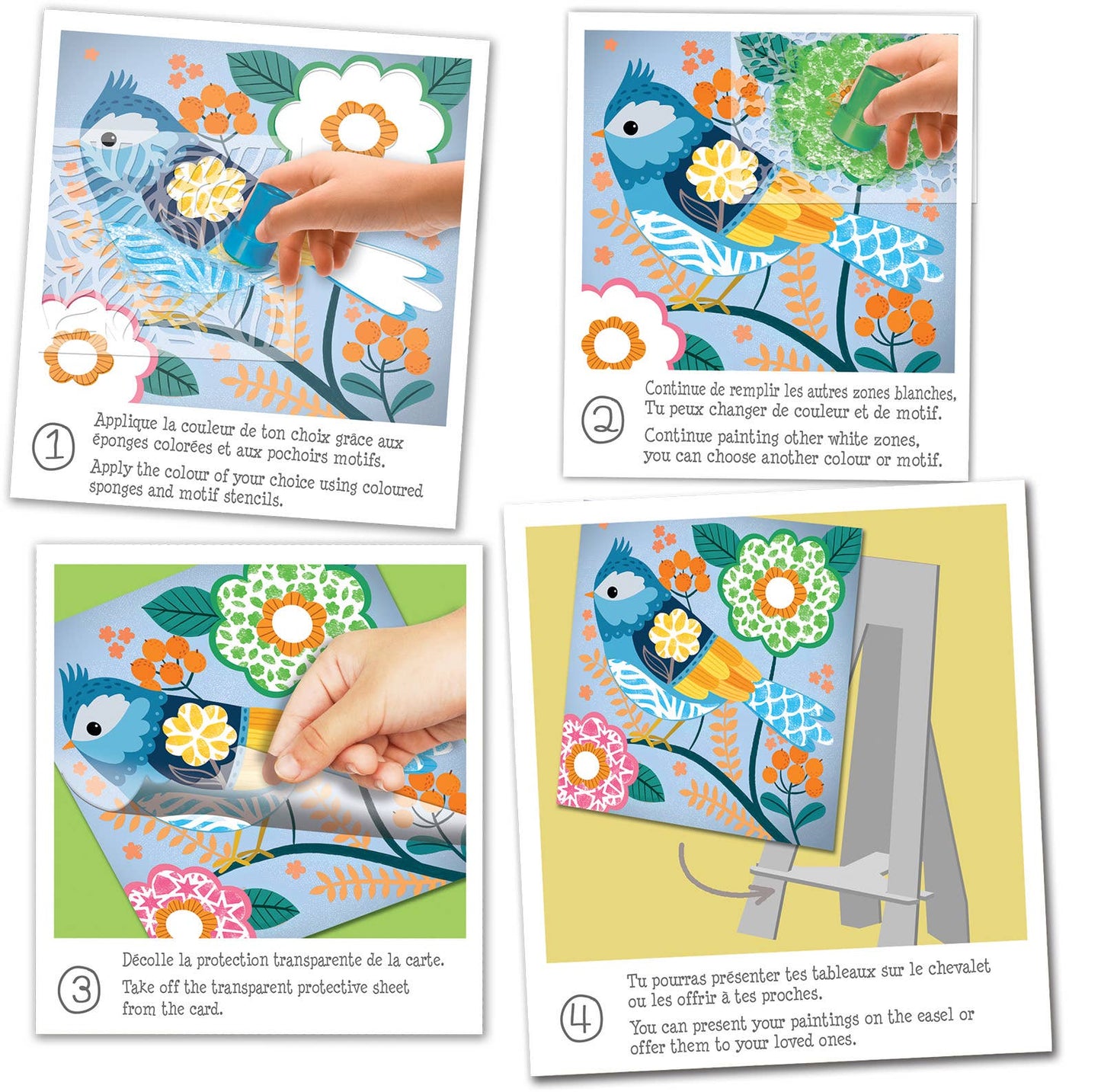 1 Applique la couleur de ton choix grâce aux éponges colorées et aux pochoirs motifs.

Apply the colour of your choice using coloured sponges and motif stencils.

2 Continue de remplir les autres zones blanches, Tu peux changer de couleur et de motif.

Continue painting other white zones, you can choose another colour or motif.

3 Décolle la protection transparente de la carte.

Take off the transparent protective sheet from the card.

4 Tu pourras présenter tes tableaux sur le chevalet ou les offrir à tes proches.

You can present your paintings on the easel or offer them to your loved ones.